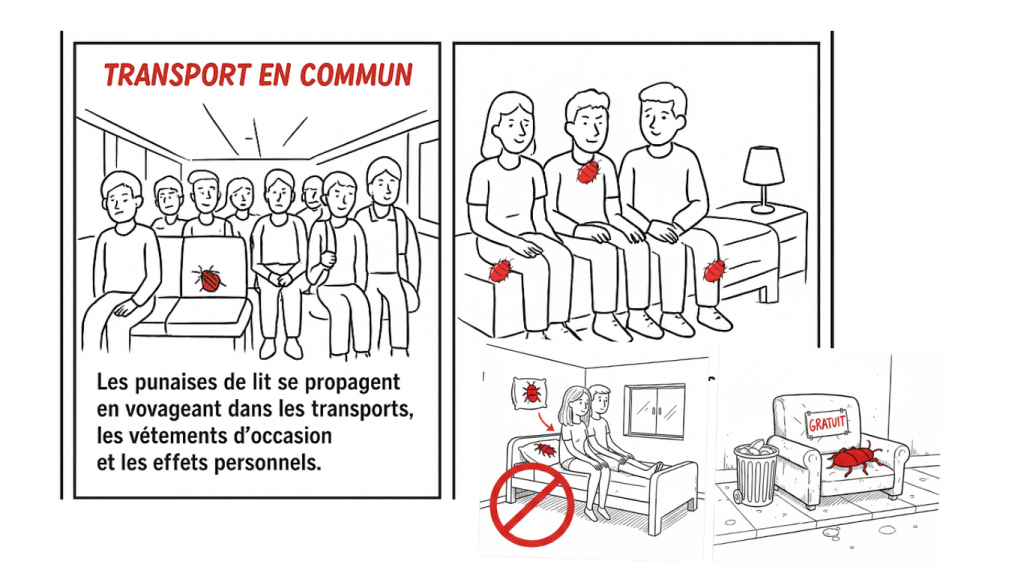 TRANSPORT EN COMMUN

Les punaises de lit se propagent en vovageant dans les transports, les vétements d'occasion et les effets personnels.

GRATUIT